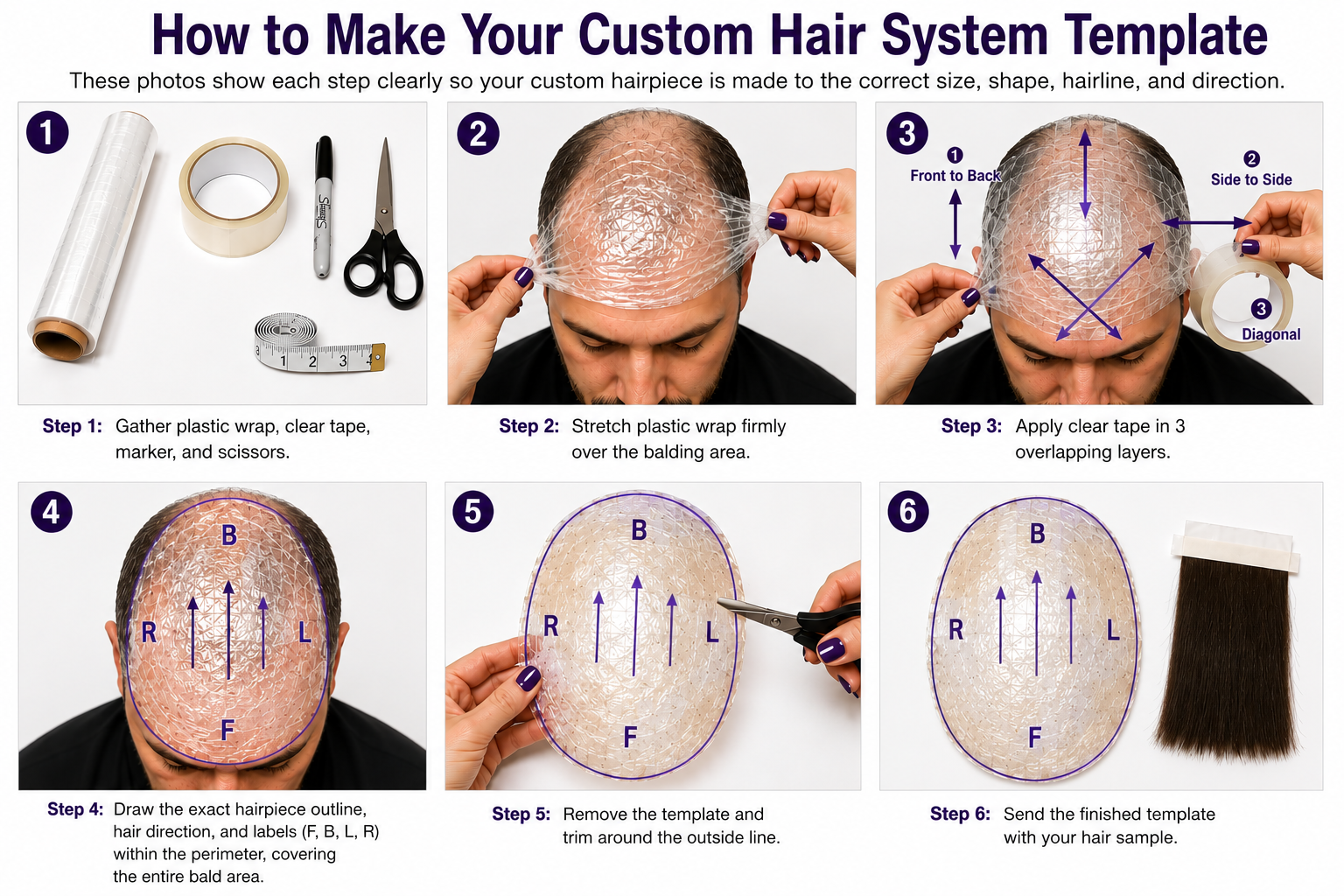 How to Make Your Custom Hair System Template

These photos show each step clearly so your custom hairpiece is made to the correct size, shape, hairline, and direction.

1

Sharpie

1 2 3 4

Step 1: Gather plastic wrap, clear tape, marker, and scissors.

2

Step 2: Stretch plastic wrap firmly over the balding area.

3

1 Front to Back

2 Side to Side

3 Diagonal

Step 3: Apply clear tape in 3 overlapping layers.

4

B
R
L
F

Step 4: Draw the exact hairpiece outline, hair direction, and labels (F, B, L, R) within the perimeter, covering the entire bald area.

5

B
R
L
F

Step 5: Remove the template and trim around the outside line.

6

B
R
L
F

Step 6: Send the finished template with your hair sample.